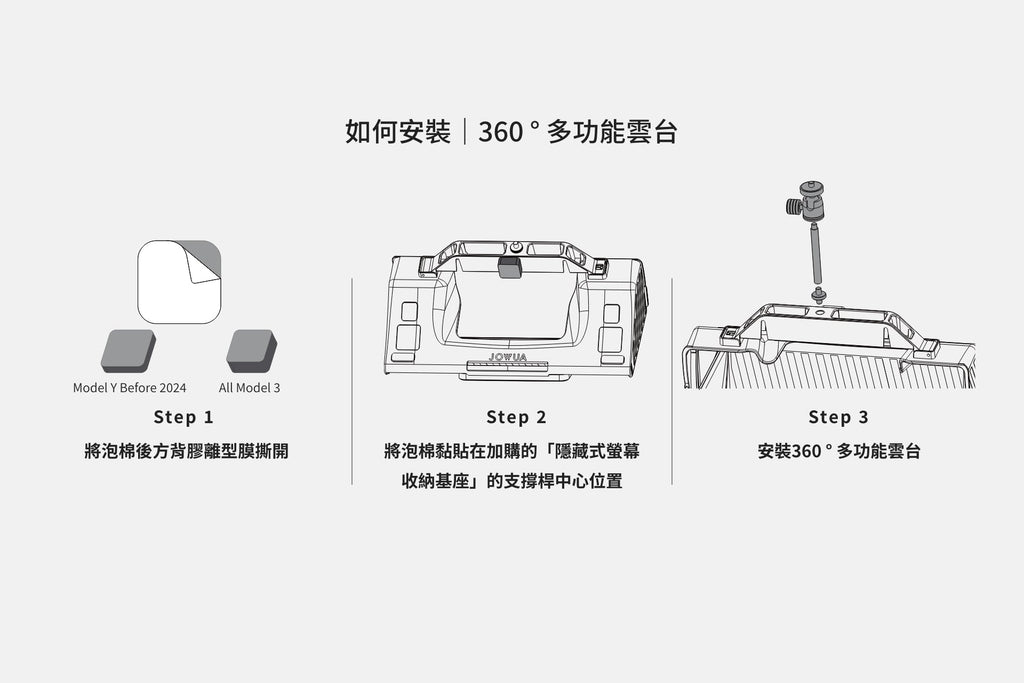 如何安裝｜360 ° 多功能雲台

Model Y Before 2024

All Model 3

Step 1

將泡棉後方背膠離型膜撕開

JOWUA

Step 2

將泡棉黏貼在加購的「隱藏式螢幕收納基座」的支撐桿中心位置

Step 3

安裝360 ° 多功能雲台