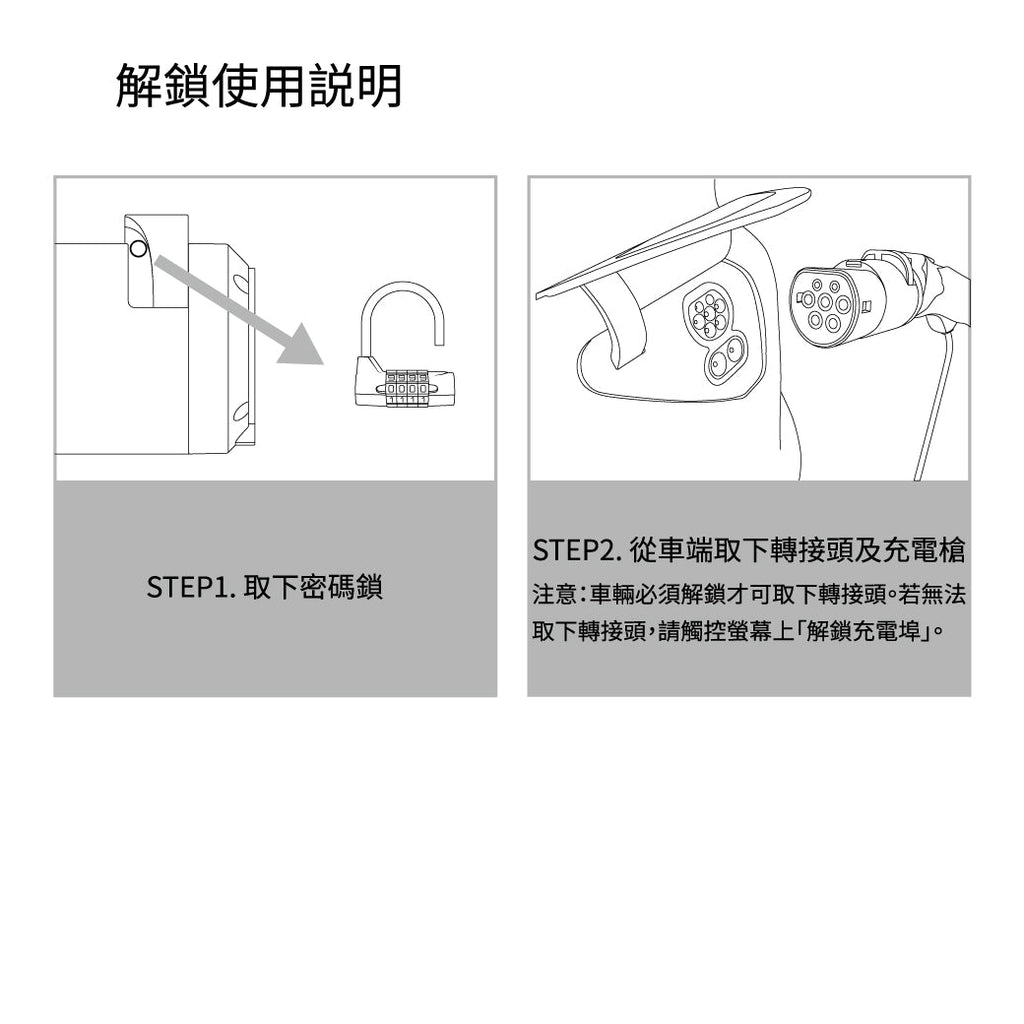 解鎖使用說明

STEP1. 取下密碼鎖

STEP2. 從車端取下轉接頭及充電槍

注意：車輛必須解鎖才可取下轉接頭。若無法取下轉接頭，請觸控螢幕上「解鎖充電埠」。