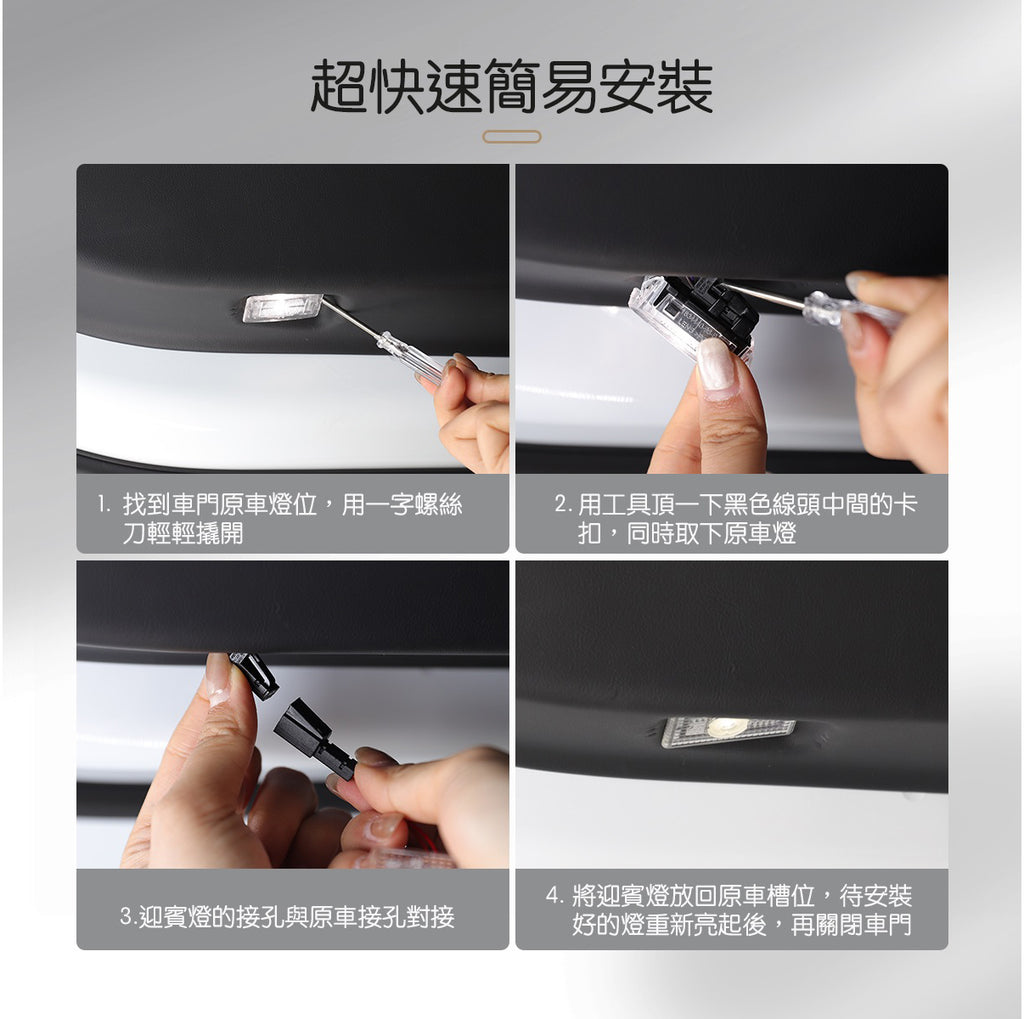 超快速簡易安裝

1. 找到車門原車燈位，用一字螺絲刀輕輕撬開

2. 用工具頂一下黑色線頭中間的卡扣，同時取下原車燈

3.迎賓燈的接孔與原車接孔對接

4. 將迎賓燈放回原車槽位，待安裝好的燈重新亮起後，再關閉車門