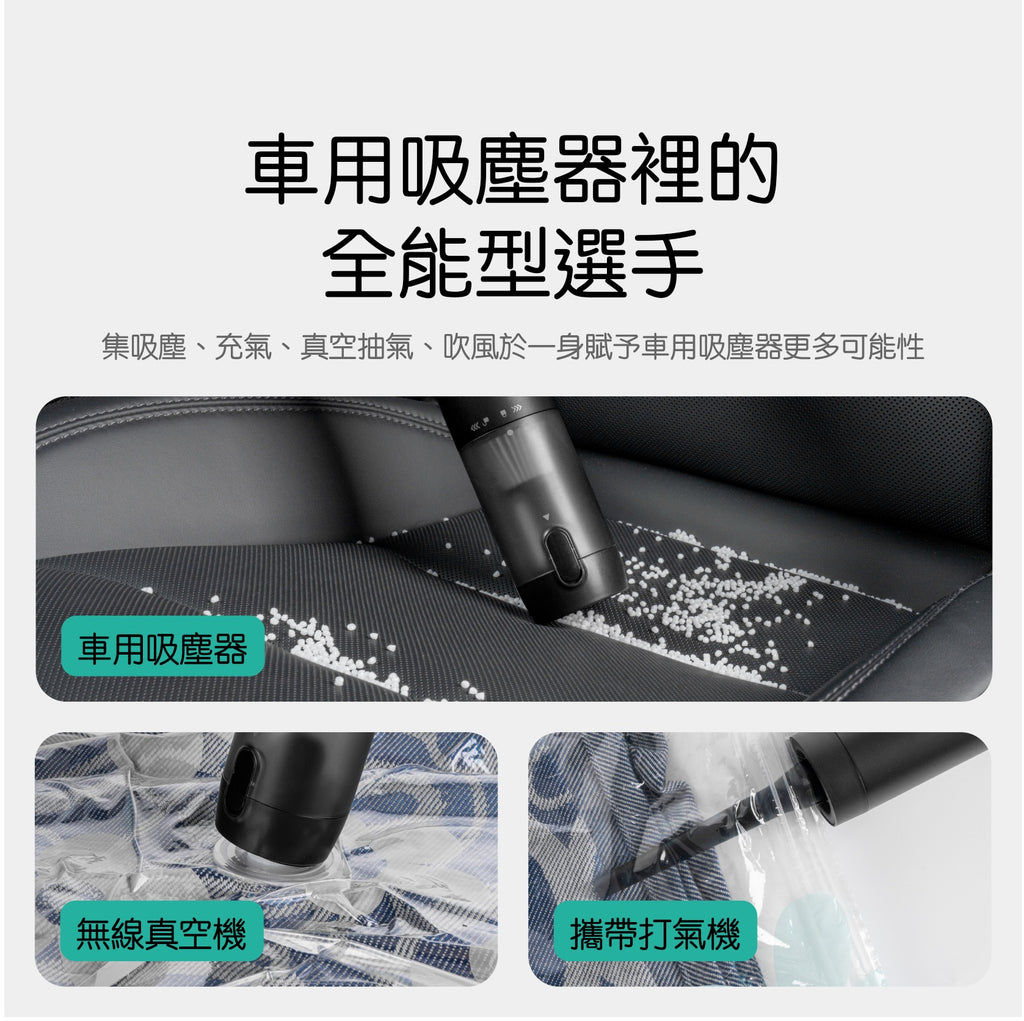 車用吸塵器裡的
全能型選手

集吸塵、充氣、真空抽氣、吹風於一身賦予車用吸塵器更多可能性

車用吸塵器

無線真空機

攜帶打氣機