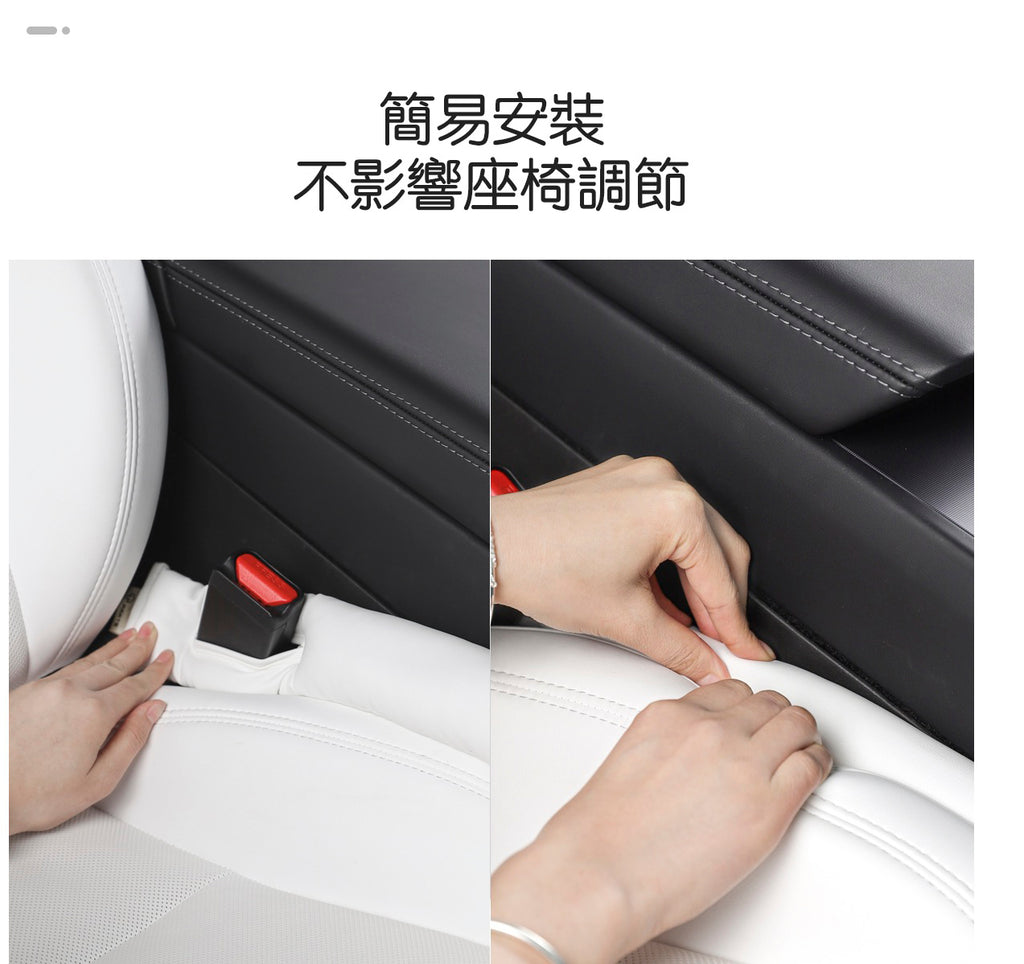 簡易安裝
不影響座椅調節