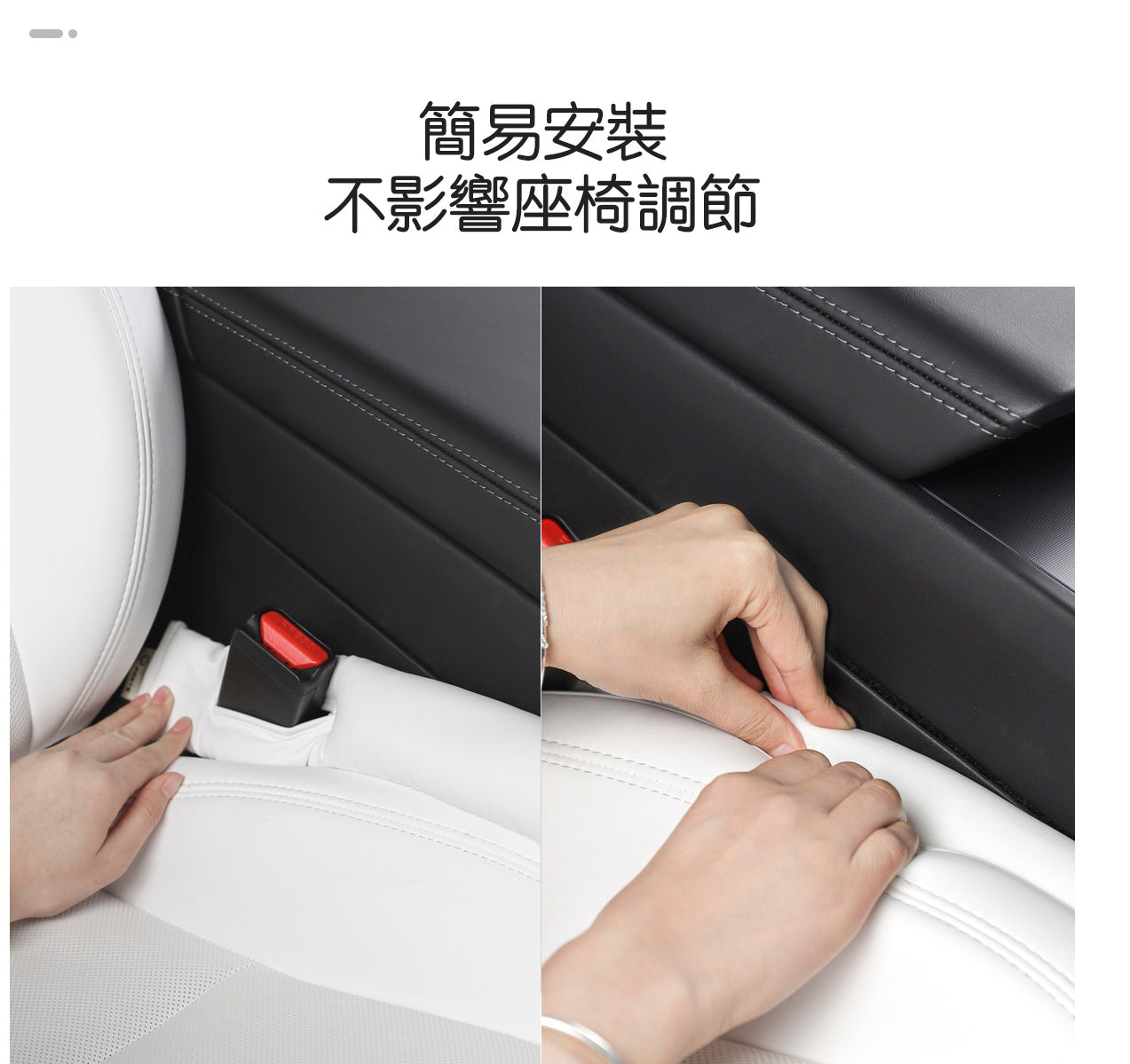 簡易安裝
不影響座椅調節