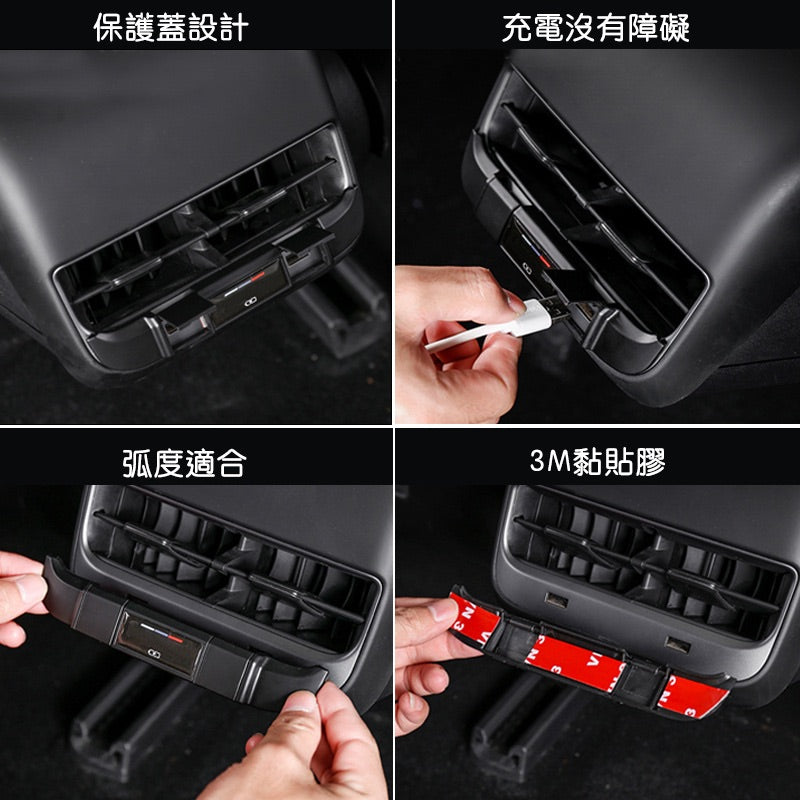 保護蓋設計

充電沒有障礙

弧度適合

3M黏貼膠