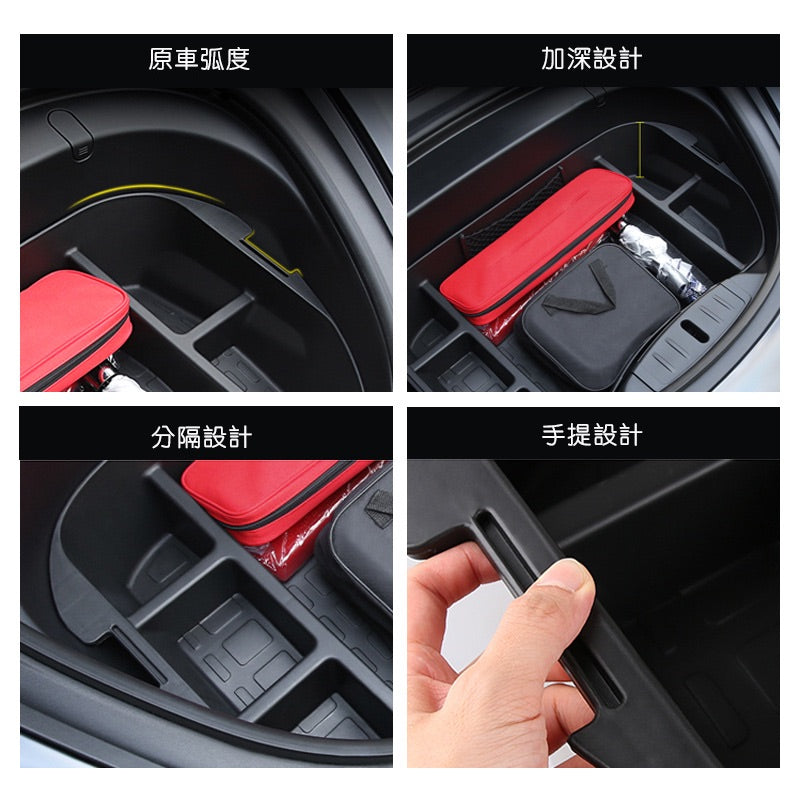 原車弧度

加深設計

分隔設計

手提設計