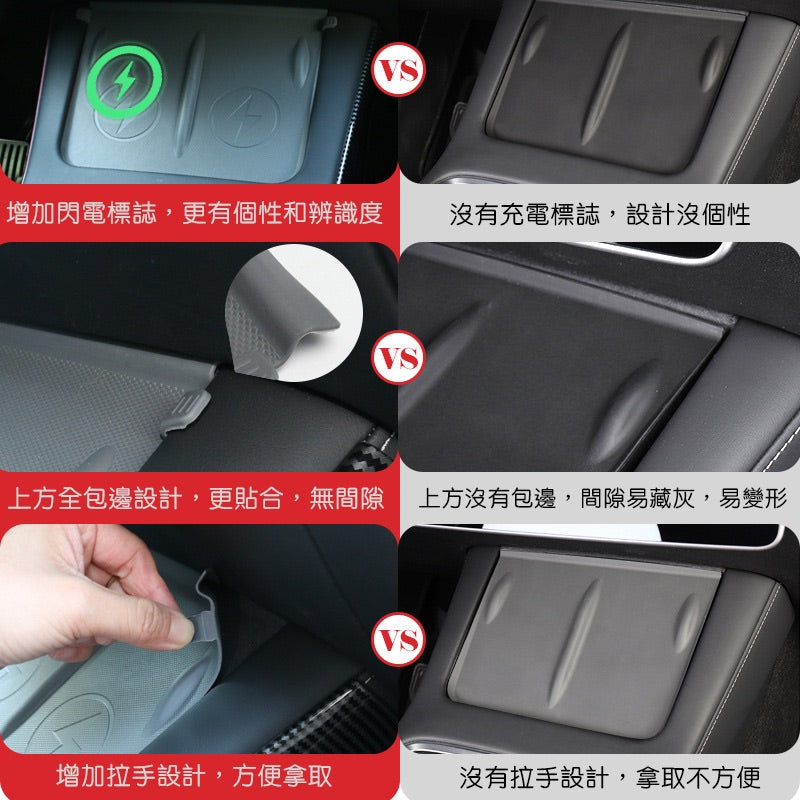 VS

增加閃電標誌，更有個性和辨識度

沒有充電標誌，設計沒個性

VS

上方全包邊設計，更貼合，無間隙

上方沒有包邊，間隙易藏灰，易變形

VS

增加拉手設計，方便拿取

沒有拉手設計，拿取不方便