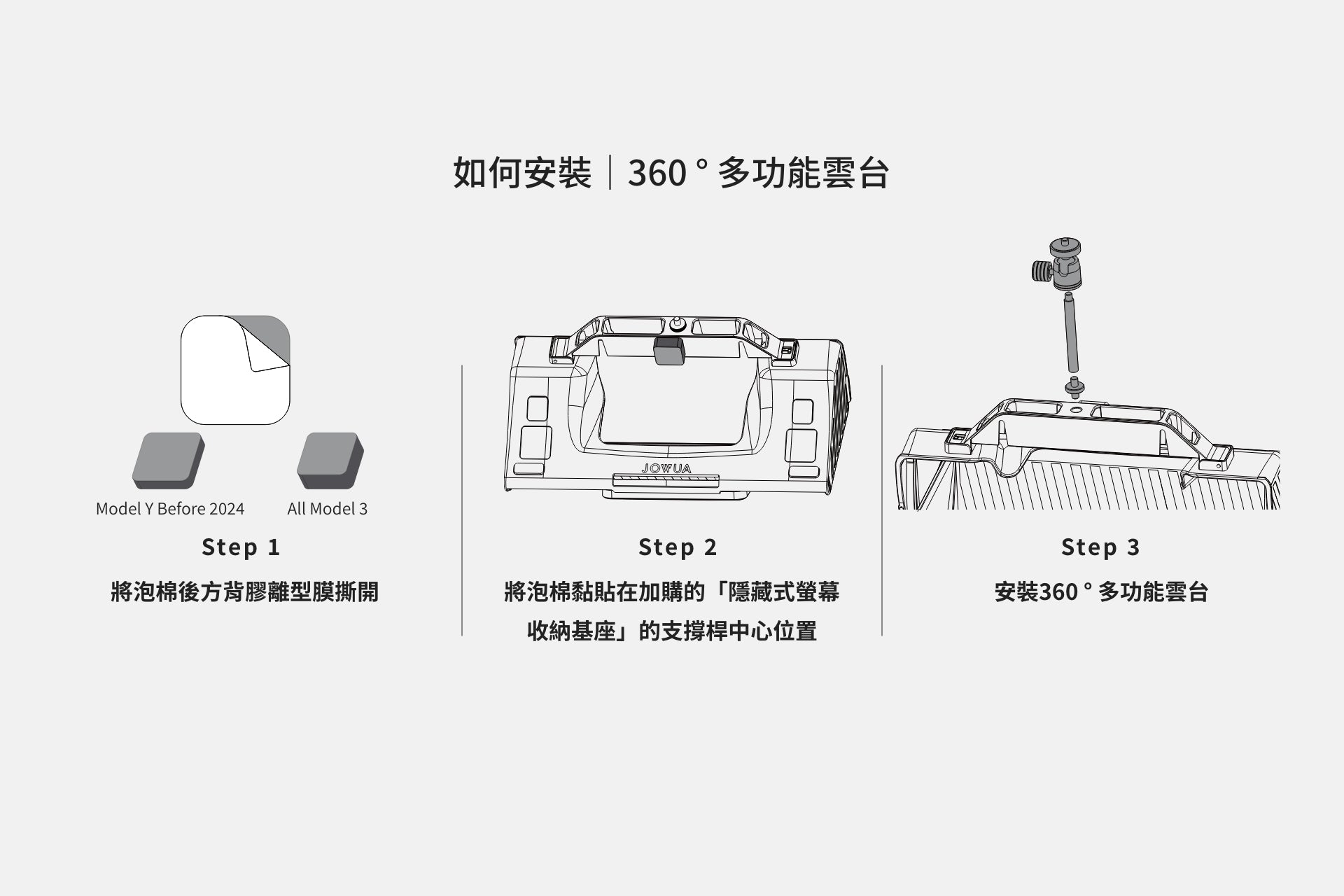 如何安裝｜360 ° 多功能雲台

Model Y Before 2024

All Model 3

Step 1

將泡棉後方背膠離型膜撕開

JOWUA

Step 2

將泡棉黏貼在加購的「隱藏式螢幕收納基座」的支撐桿中心位置

Step 3

安裝360 ° 多功能雲台