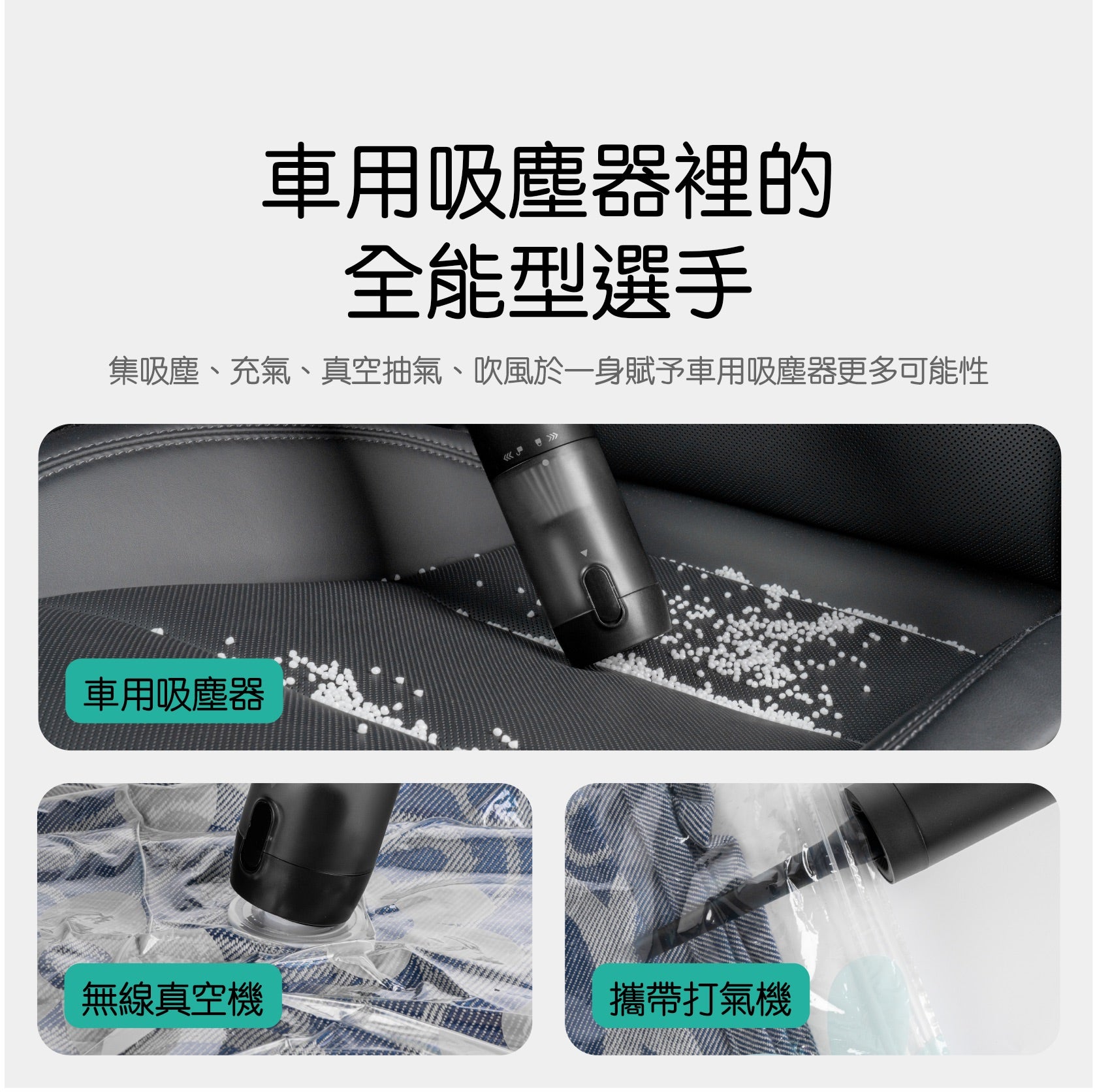 車用吸塵器裡的
全能型選手

集吸塵、充氣、真空抽氣、吹風於一身賦予車用吸塵器更多可能性

車用吸塵器

無線真空機

攜帶打氣機